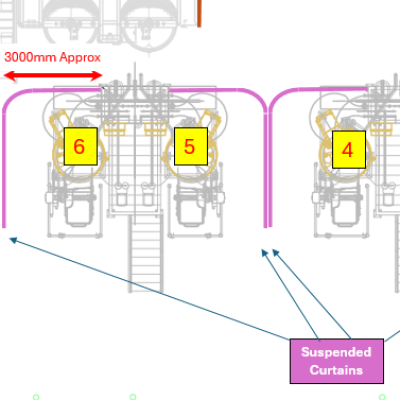 3000mm Approx

6

5

4

Suspended Curtains